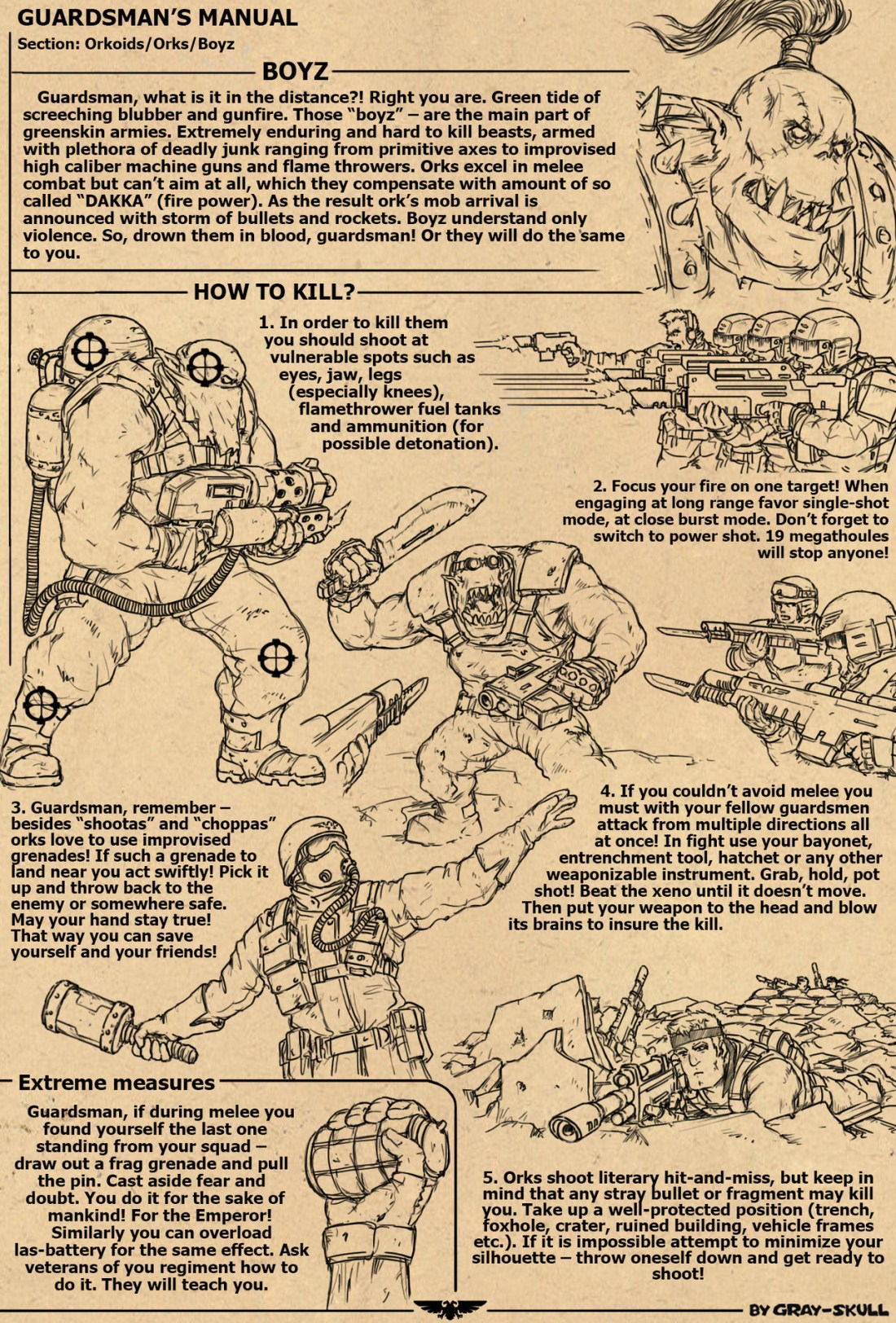 GUARDSMAN'S MANUAL
Section: Orkoids/Orks/Boyz

BOYZ

Guardsman, what is it in the distance?! Right you are. Green tide of screeching blubber and gunfire. Those "boyz" – are the main part of greenskin armies. Extremely enduring and hard to kill beasts, armed with plethora of deadly junk ranging from primitive axes to improvised high caliber machine guns and flame throwers. Orks excel in melee combat but can't aim at all, which they compensate with amount of so called "DAKKA" (fire power). As the result ork's mob arrival is announced with storm of bullets and rockets. Boyz understand only violence. So, drown them in blood, guardsman! Or they will do the same to you.

HOW TO KILL?

1. In order to kill them you should shoot at vulnerable spots such as eyes, jaw, legs (especially knees), flamethrower fuel tanks and ammunition (for possible detonation).

2. Focus your fire on one target! When engaging at long range favor single-shot mode, at close burst mode. Don't forget to switch to power shot. 19 megathoules will stop anyone!

3. Guardsman, remember – besides "shootas" and "choppas" orks love to use improvised grenades! If such a grenade to land near you act swiftly! Pick it up and throw back to the enemy or somewhere safe. May your hand stay true! That way you can save yourself and your friends!

4. If you couldn't avoid melee you must with your fellow guardsmen attack from multiple directions all at once! In fight use your bayonet, entrenchment tool, hatchet or any other weaponizable instrument. Grab, hold, pot shot! Beat the xeno until it doesn't move. Then put your weapon to the head and blow its brains to insure the kill.

Extreme measures

Guardsman, if during melee you found yourself the last one standing from your squad – draw out a frag grenade and pull the pin. Cast aside fear and doubt. You do it for the sake of mankind! For the Emperor! Similarly you can overload las-battery for the same effect. Ask veterans of you regiment how to do it. They will teach you.

5. Orks shoot literary hit-and-miss, but keep in mind that any stray bullet or fragment may kill you. Take up a well-protected position (trench, foxhole, crater, ruined building, vehicle frames etc.). If it is impossible attempt to minimize your silhouette – throw oneself down and get ready to shoot!

BY GRAY-SKULL